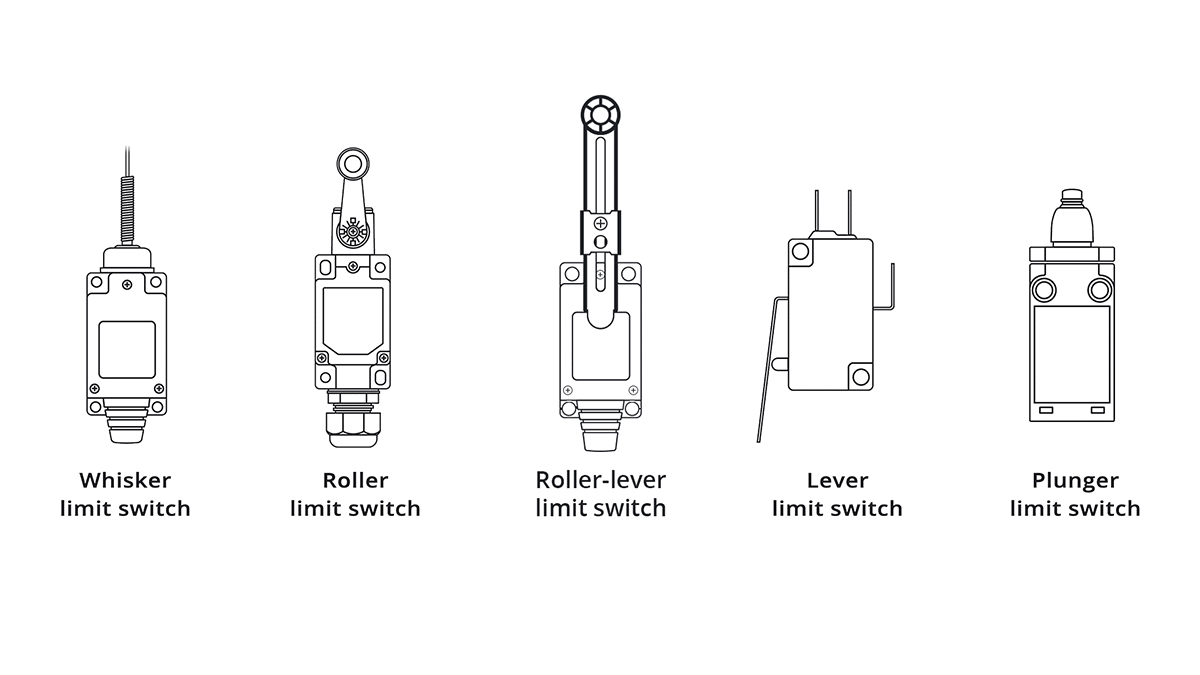 Whisker limit switch

Roller limit switch

Roller-lever limit switch

Lever limit switch

Plunger limit switch